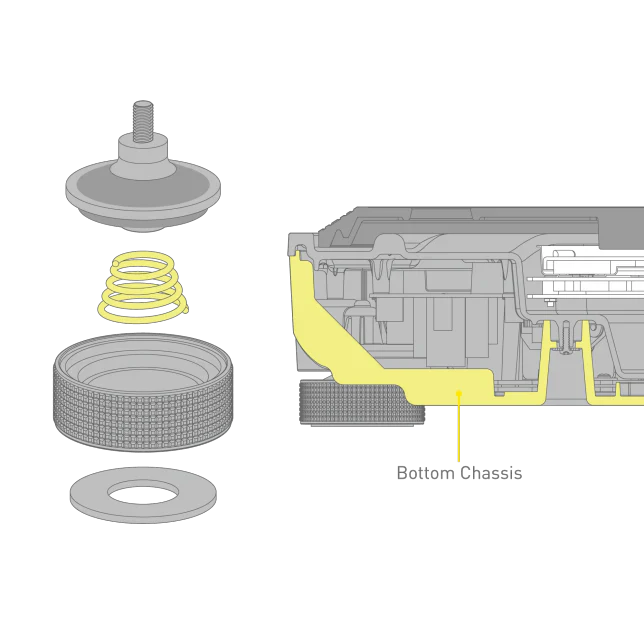 Bottom Chassis